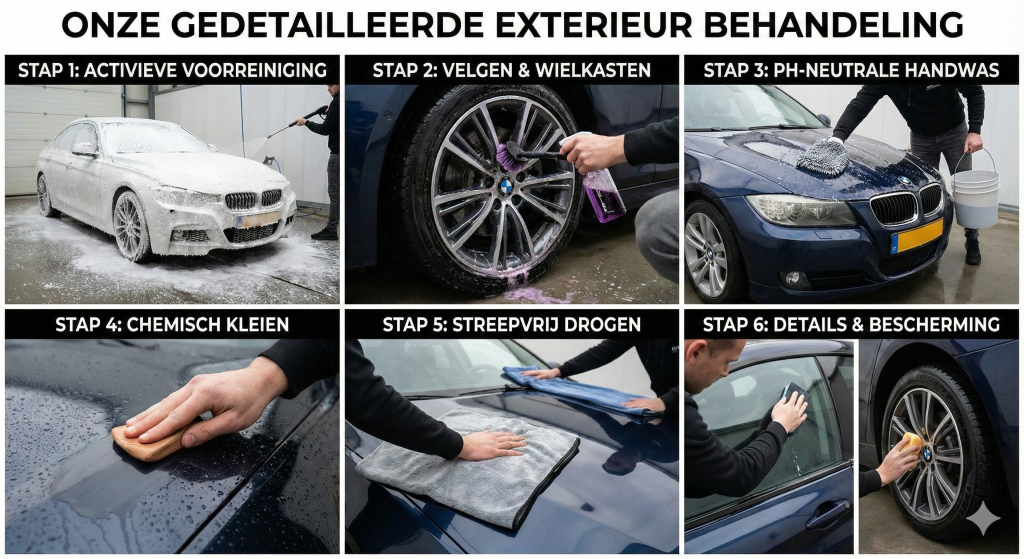 ONZE GEDETAILLEERDE EXTERIEUR BEHANDELING

STAP 1: ACTIVIEVE VOORREINIGING

STAP 2: VELGEN & WIELKASTEN

STAP 3: PH-NEUTRALE HANDWAS

STAP 4: CHEMISCH KLEIEN

STAP 5: STREEPVRIJ DROGEN

STAP 6: DETAILS & BESCHERMING